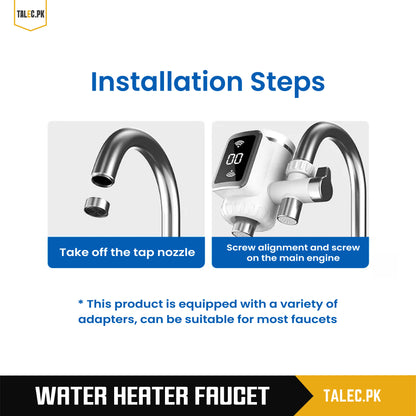 TALEC.PK

Installation Steps

00

Take off the tap nozzle

Screw alignment and screw on the main engine

* This product is equipped with a variety of adapters, can be suitable for most faucets

WATER HEATER FAUCET

TALEC.PK