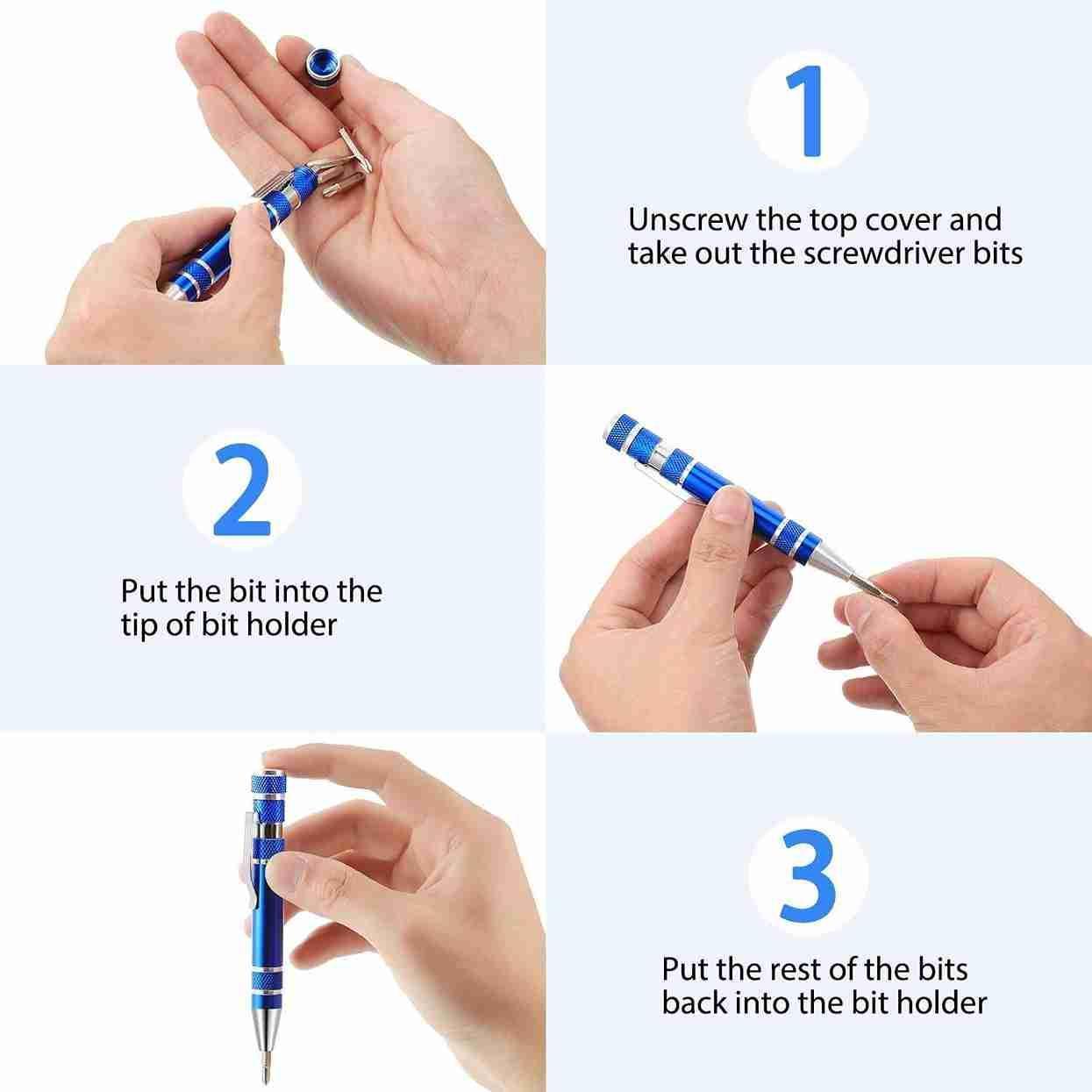 1

Unscrew the top cover and take out the screwdriver bits

2

Put the bit into the tip of bit holder

3

Put the rest of the bits back into the bit holder